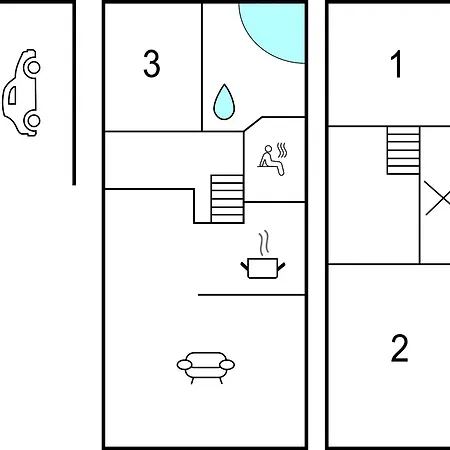 3

1

2